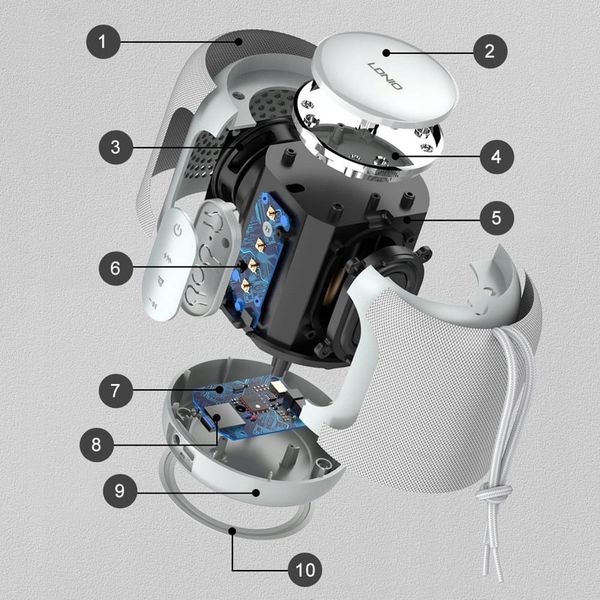 1
2
LDNIO
3
4
5
6
7
8
9
10