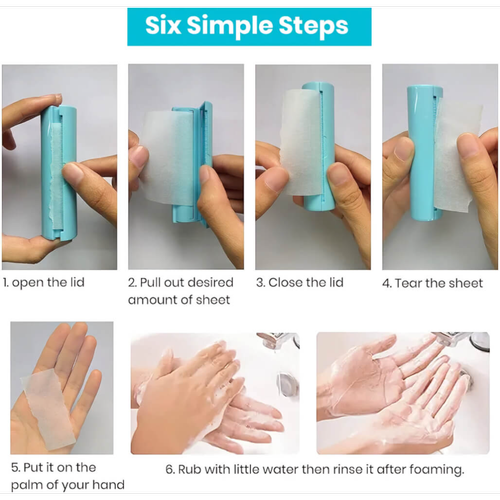 Six Simple Steps

1. open the lid

2. Pull out desired amount of sheet

3. Close the lid

4. Tear the sheet

5. Put it on the palm of your hand

6. Rub with little water then rinse it after foaming.