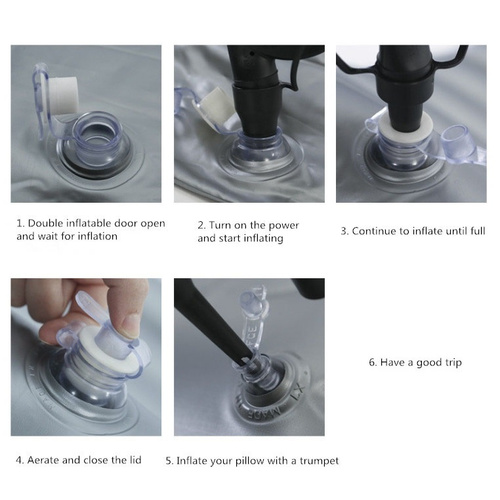 1. Double inflatable door open and wait for inflation

2. Turn on the power and start inflating

3. Continue to inflate until full

4. Aerate and close the lid

5. Inflate your pillow with a trumpet

6. Have a good trip