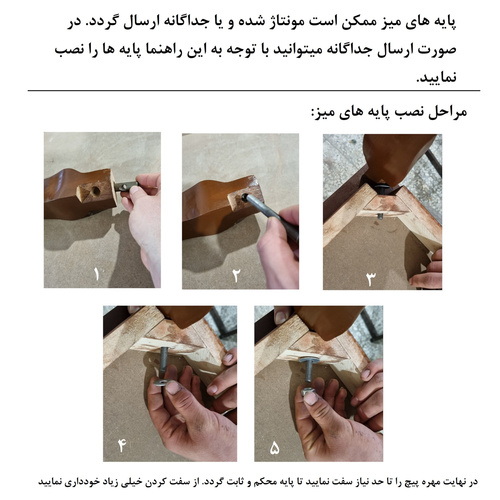 پایه های میز ممکن است مونتاژ شده و یا جداگانه ارسال گردد. در صورت ارسال جداگانه میتوانید با توجه به این راهنما پایه ها را نصب نمایید.

مراحل نصب پایه های میز:

۱

۲

۳

۴

۵

در نهایت مهره پیچ را تا حد نیاز سفت نمایید تا پایه محکم و ثابت گردد. از سفت کردن خیلی زیاد خودداری نمایید