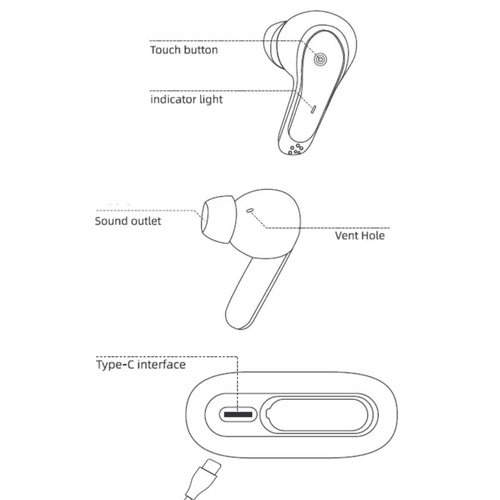 Touch button

indicator light

Sound outlet

Vent Hole

Type-C interface