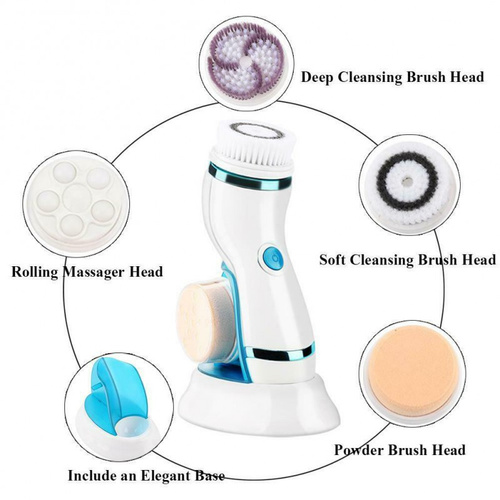 Deep Cleansing Brush Head

Rolling Massager Head

Soft Cleansing Brush Head

Powder Brush Head

Include an Elegant Base