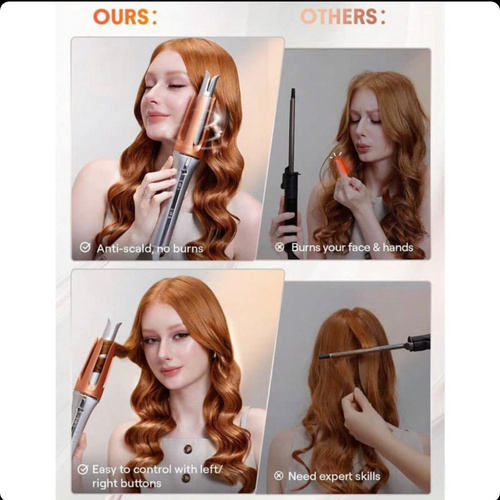 OURS:

OTHERS:

Anti-scald, no burns

Burns your face & hands

Easy to control with left/ right buttons

Need expert skills