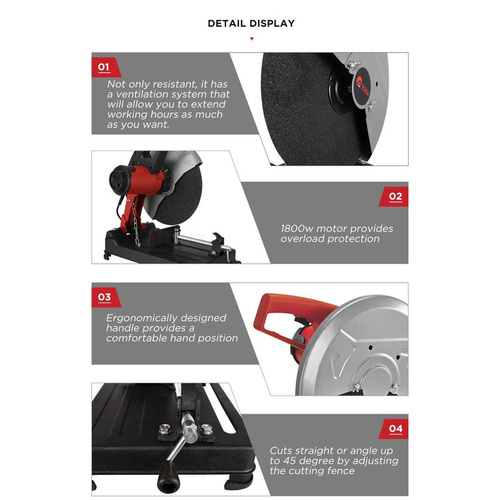 DETAIL DISPLAY

01

Not only resistant, it has a ventilation system that will allow you to extend working hours as much as you want.

02

1800w motor provides overload protection

03

Ergonomically designed handle provides a comfortable hand position

04

Cuts straight or angle up to 45 degree by adjusting the cutting fence