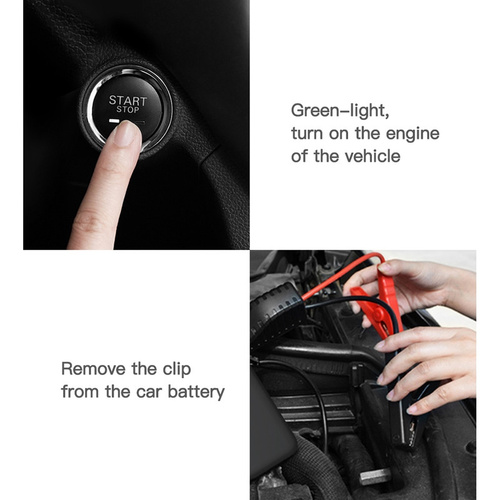 START
STOP

Green–light,
turn on the engine
of the vehicle

Remove the clip
from the car battery