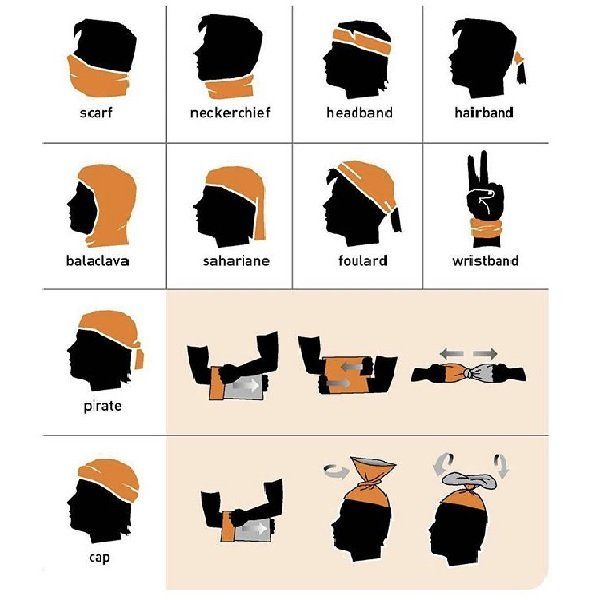 scarf

neckerchief

headband

hairband

balaclava

sahariane

foulard

wristband

pirate

cap