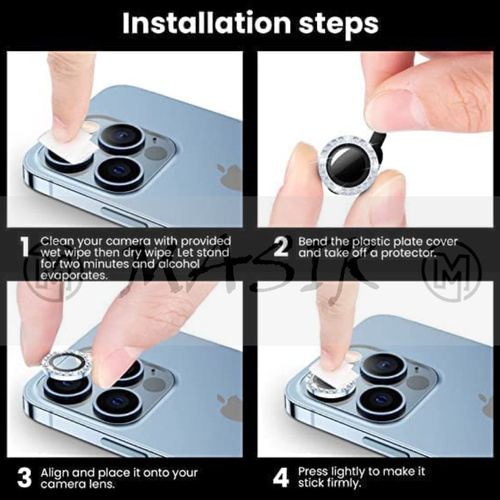 Installation steps

1 Clean your camera with provided wet wipe then dry wipe. Let stand for two minutes and alcohol evaporates.

2 Bend the plastic plate cover and take off a protector.

M MASIK M

3 Align and place it onto your camera lens.

4 Press lightly to make it stick firmly.