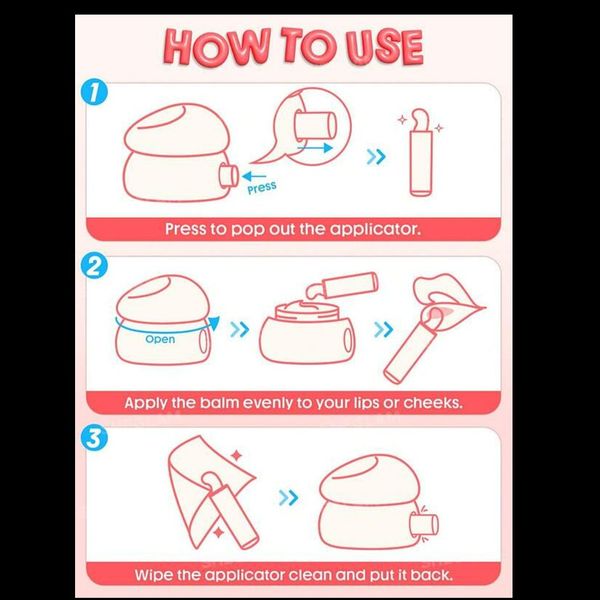 HOW TO USE

1

Press

Press to pop out the applicator.

2

Open

Apply the balm evenly to your lips or cheeks.

3

Wipe the applicator clean and put it back.