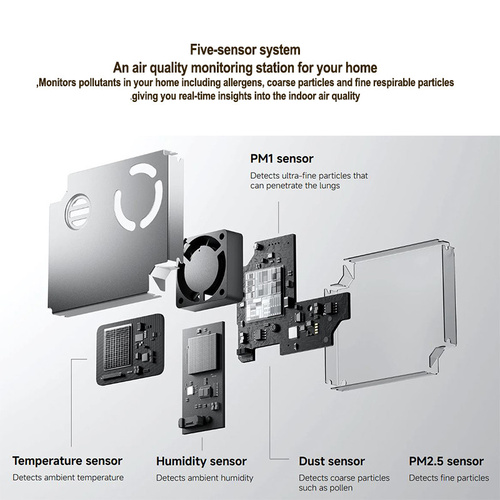 Five-sensor system
An air quality monitoring station for your home
,Monitors pollutants in your home including allergens, coarse particles and fine respirable particles
.giving you real-time insights into the indoor air quality

PM1 sensor
Detects ultra-fine particles that can penetrate the lungs

Temperature sensor
Detects ambient temperature

Humidity sensor
Detects ambient humidity

Dust sensor
Detects coarse particles such as pollen

PM2.5 sensor
Detects fine particles