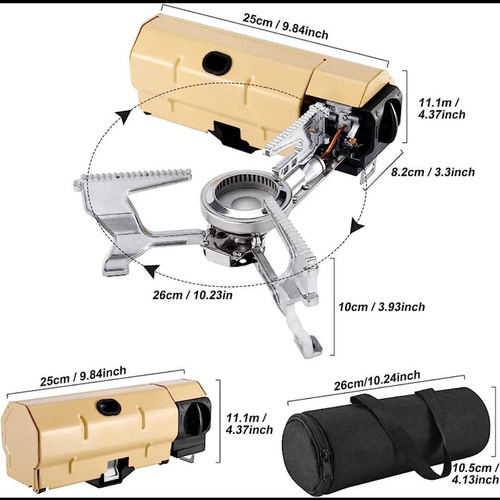 25cm / 9.84inch

11.1m / 4.37inch

8.2cm / 3.3inch

26cm / 10.23in

10cm / 3.93inch

25cm / 9.84inch

11.1m / 4.37inch

26cm/10.24inch

10.5cm / 4.13inch