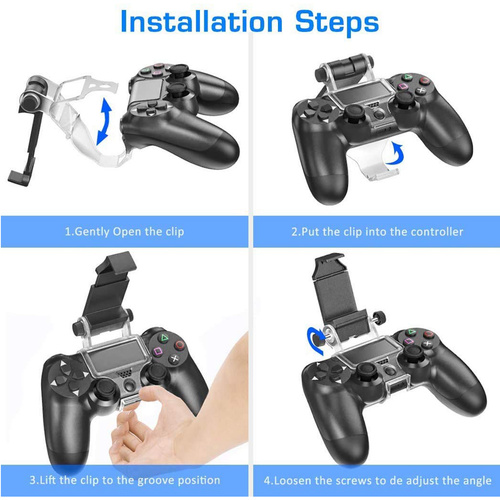 Installation Steps

1.Gently Open the clip

2.Put the clip into the controller

3.Lift the clip to the groove position

4.Loosen the screws to de adjust the angle