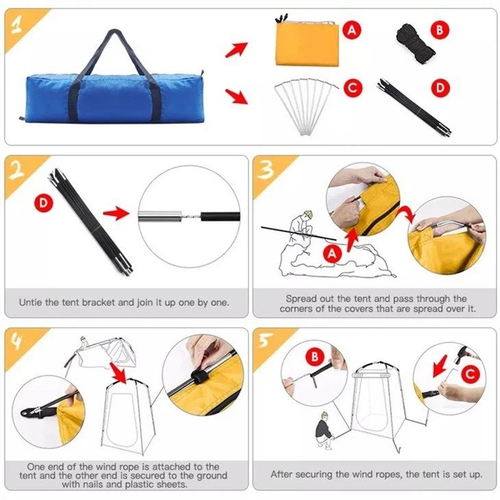 1

A

B

C

D

2

D

Untie the tent bracket and join it up one by one.

3

A

Spread out the tent and pass through the corners of the covers that are spread over it.

4

One end of the wind rope is attached to the tent and the other end is secured to the ground with nails and plastic sheets.

5

B

C

After securing the wind ropes, the tent is set up.