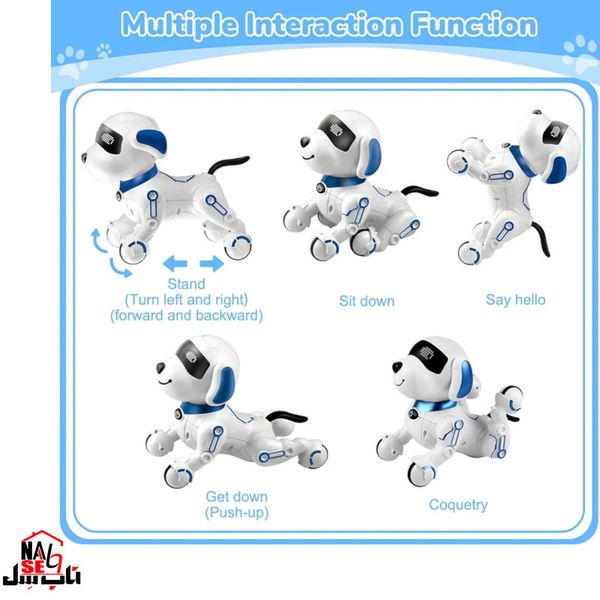 Multiple Interaction Function

Stand
(Turn left and right)
(forward and backward)

Sit down

Say hello

Get down
(Push-up)

Coquetry

NAB SEL
ناب سل