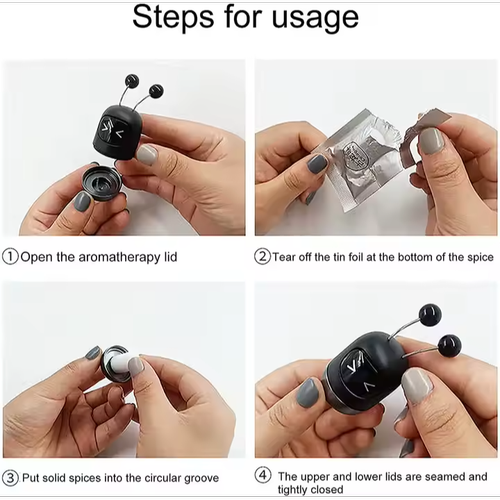 Steps for usage

①Open the aromatherapy lid

②Tear off the tin foil at the bottom of the spice

③ Put solid spices into the circular groove

④ The upper and lower lids are seamed and tightly closed