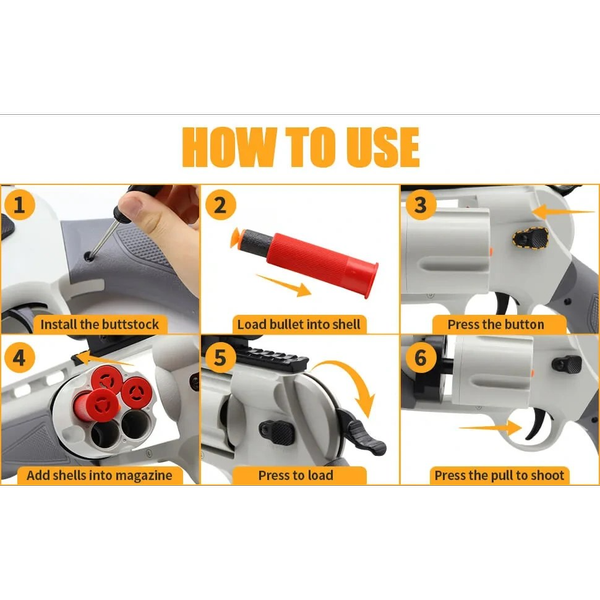 HOW TO USE

1
Install the buttstock

2
Load bullet into shell

3
Press the button

4
Add shells into magazine

5
Press to load

6
Press the pull to shoot