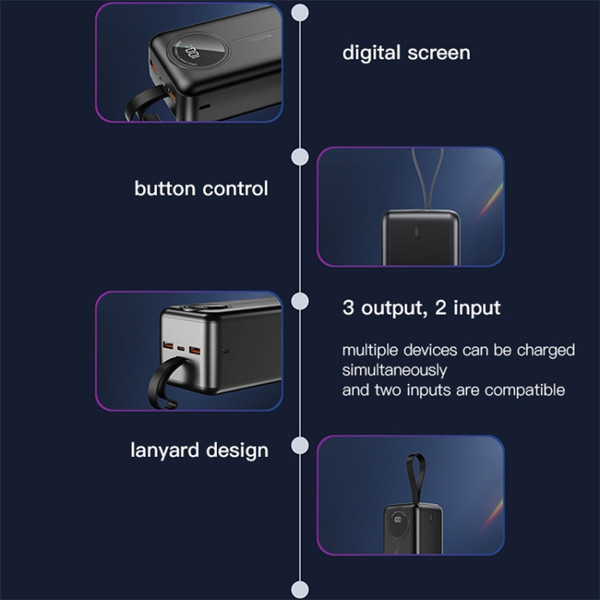 digital screen

button control

3 output, 2 input

multiple devices can be charged simultaneously
and two inputs are compatible

lanyard design