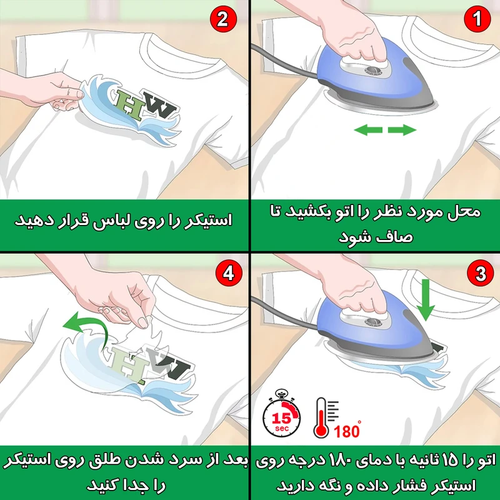 1
محل مورد نظر را اتو بکشید تا صاف شود

2
HW
استیکر را روی لباس قرار دهید

3
15 sec
180°
اتو را ۱۵ ثانیه با دمای ۱۸۰ درجه روی استیکر فشار داده و نگه دارید

4
HW
بعد از سرد شدن طلق روی استیکر را جدا کنید