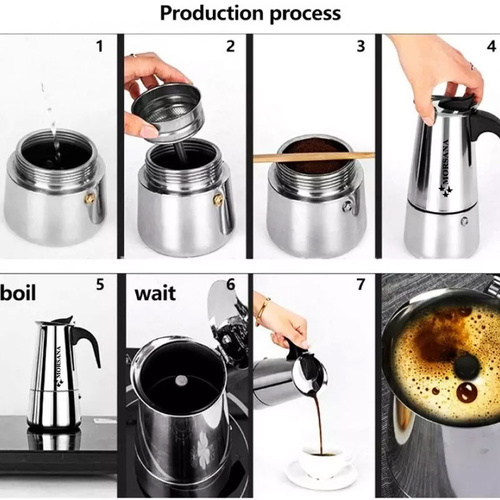 Production process

1

2

3

4

MORSANA

boil

5

MORSANA

wait

6

7