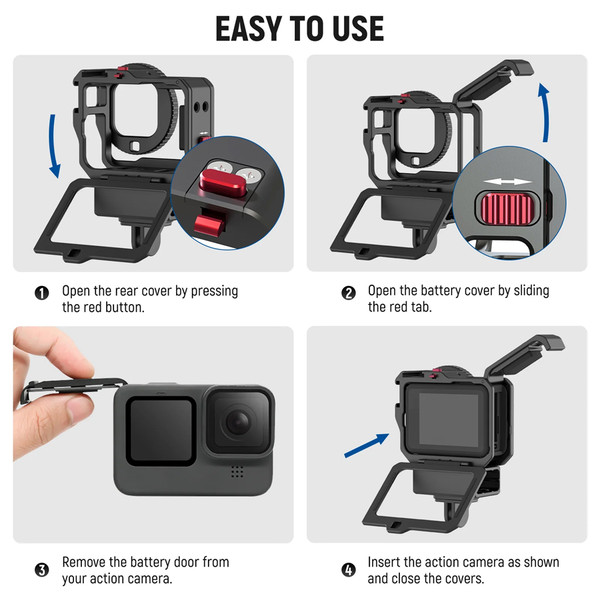 EASY TO USE

❶ Open the rear cover by pressing the red button.

❷ Open the battery cover by sliding the red tab.

❸ Remove the battery door from your action camera.

❹ Insert the action camera as shown and close the covers.