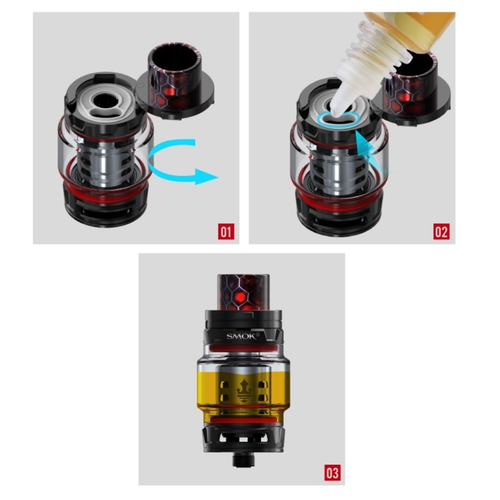 01

02

SMOK

03