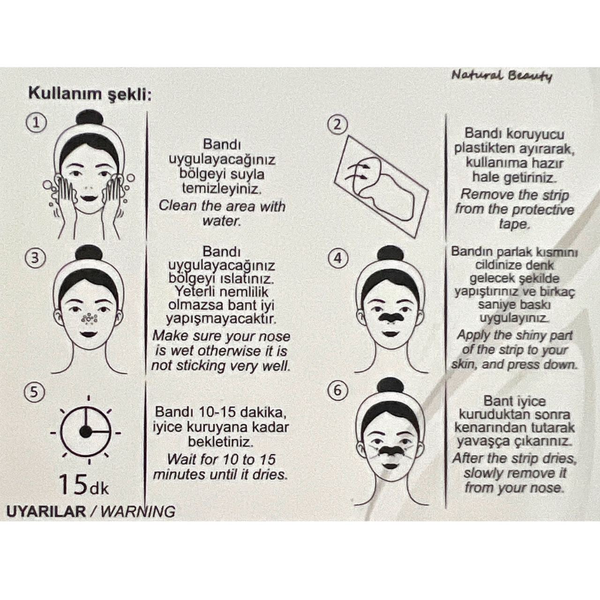 Natural Beauty

Kullanım şekli:

①

Bandı uygulayacağınız bölgeyi suyla temizleyiniz.
Clean the area with water.

②

Bandı koruyucu plastikten ayırarak, kullanıma hazır hale getiriniz.
Remove the strip from the protective tape.

③

Bandı uygulayacağınız bölgeyi ıslatınız. Yeterli nemlilik olmazsa bant iyi yapışmayacaktır.
Make sure your nose is wet otherwise it is not sticking very well.

④

Bandın parlak kısmını cildinize denk gelecek şekilde yapıştırınız ve birkaç saniye baskı uygulayınız.
Apply the shiny part of the strip to your skin, and press down.

⑤

15dk

Bandı 10-15 dakika, iyice kuruyana kadar bekletiniz.
Wait for 10 to 15 minutes until it dries.

⑥

Bant iyice kuruduktan sonra kenarından tutarak yavaşça çıkarınız.
After the strip dries, slowly remove it from your nose.

UYARILAR / WARNING