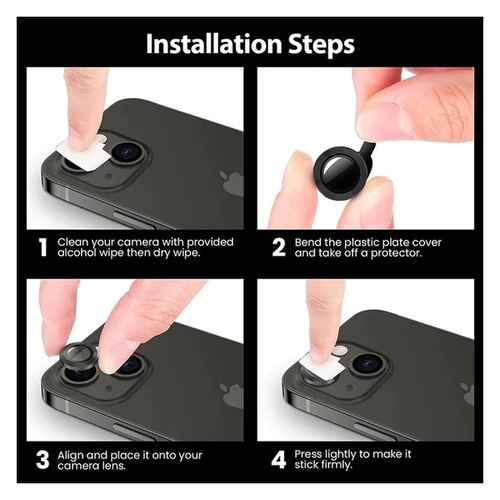 Installation Steps

1 Clean your camera with provided alcohol wipe then dry wipe.

2 Bend the plastic plate cover and take off a protector.

3 Align and place it onto your camera lens.

4 Press lightly to make it stick firmly.