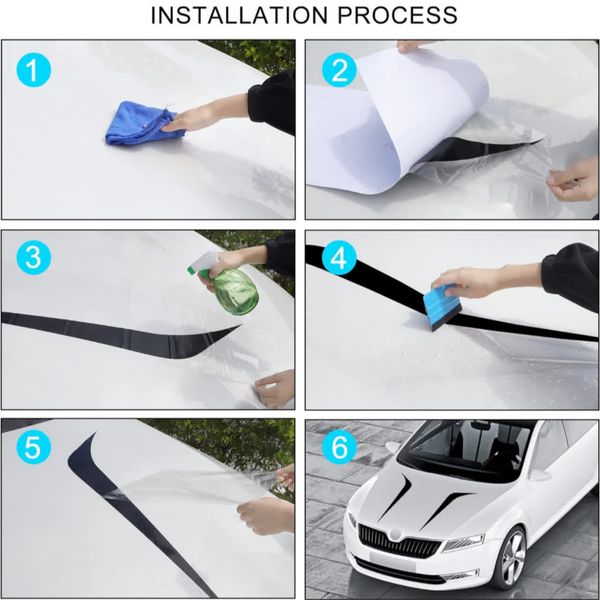 INSTALLATION PROCESS

1

2

3

4

5

6