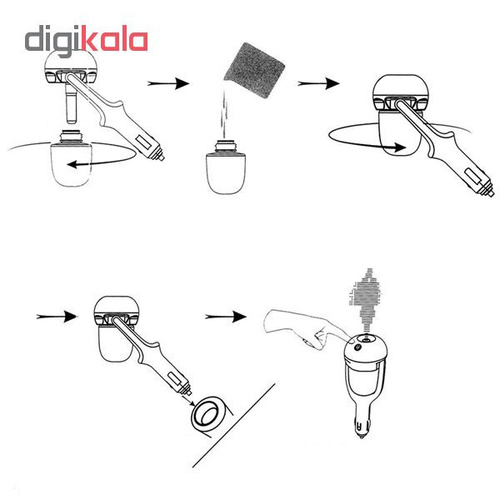 digikala