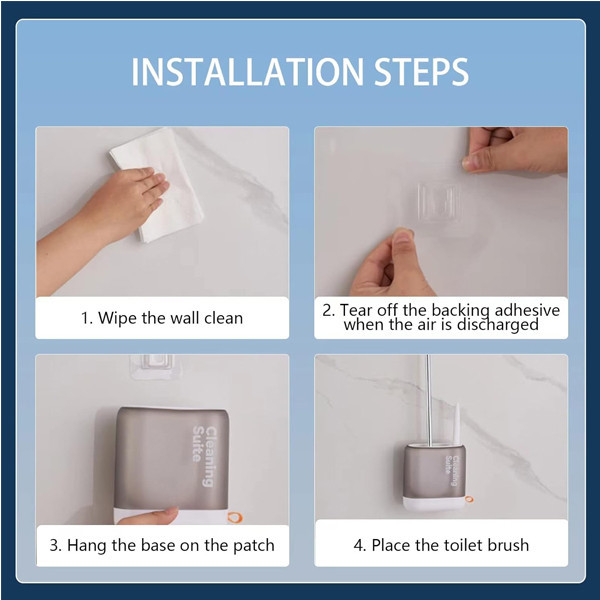 INSTALLATION STEPS

1. Wipe the wall clean

2. Tear off the backing adhesive when the air is discharged

Cleaning Suite

3. Hang the base on the patch

Cleaning Suite

4. Place the toilet brush