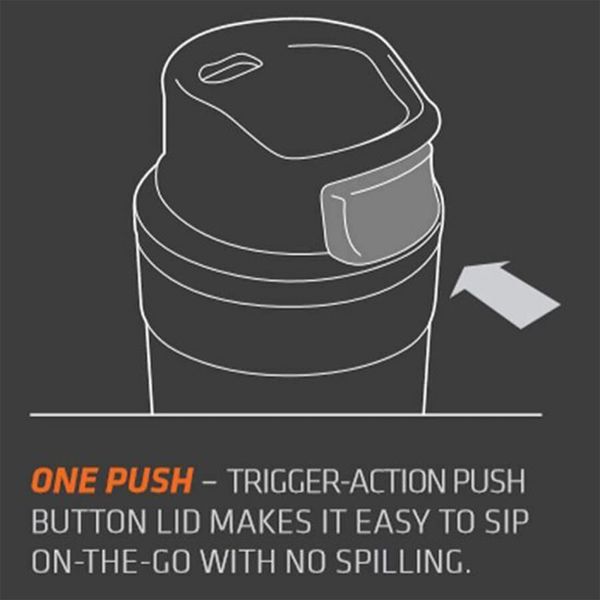 ONE PUSH – TRIGGER-ACTION PUSH BUTTON LID MAKES IT EASY TO SIP ON-THE-GO WITH NO SPILLING.