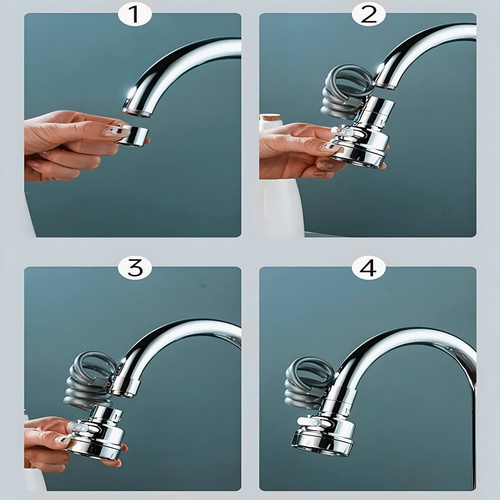 1

2

3

4