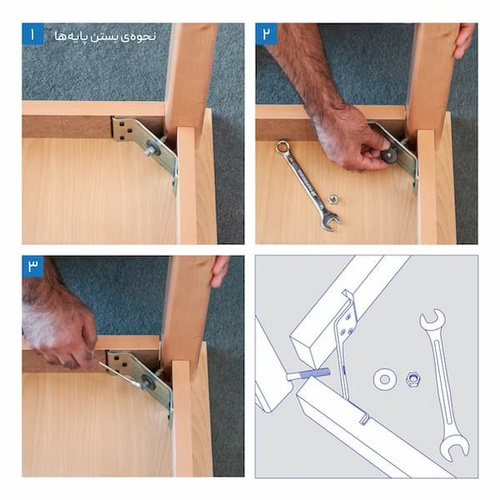 ۱ نحوه‌ی بستن پایه‌ها

۲

۳