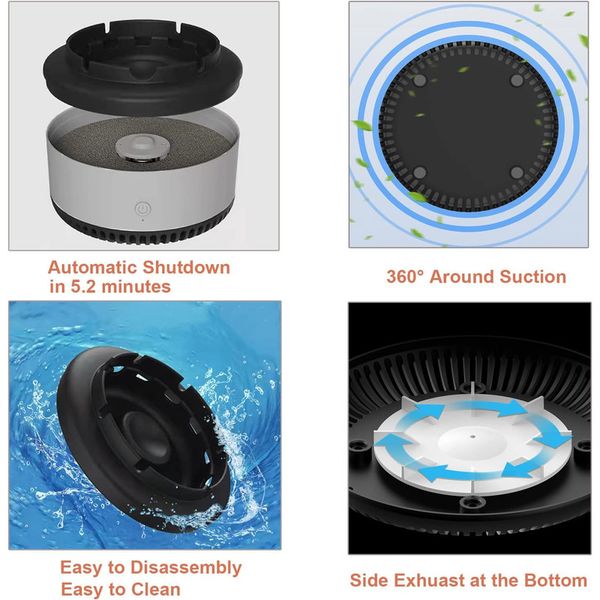 Automatic Shutdown
in 5.2 minutes

360° Around Suction

Easy to Disassembly
Easy to Clean

Side Exhuast at the Bottom