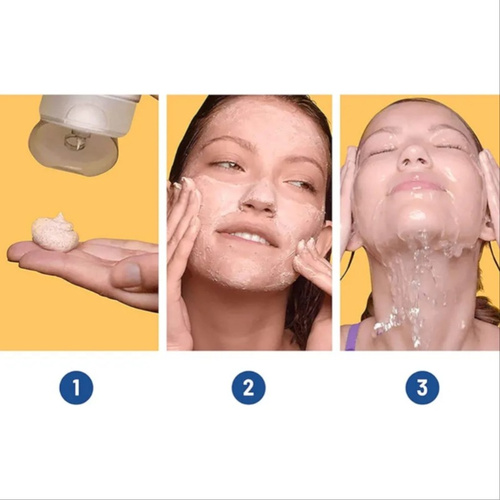 1

2

3