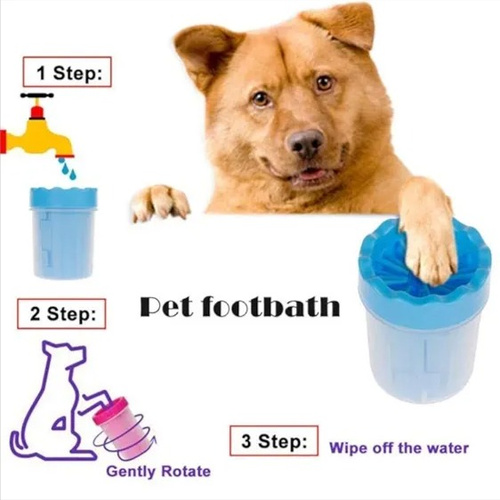 1 Step:

Pet footbath

2 Step:

Gently Rotate

3 Step:

Wipe off the water