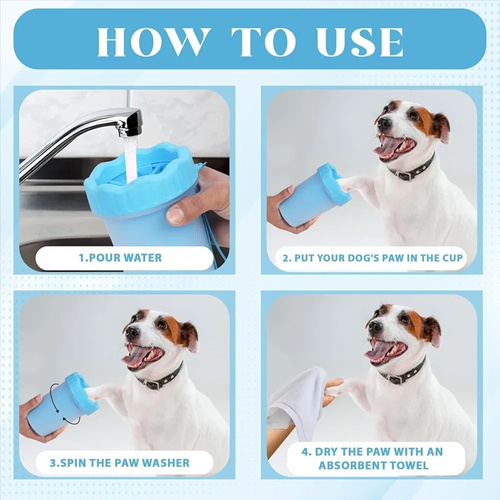 HOW TO USE

1.POUR WATER

2. PUT YOUR DOG'S PAW IN THE CUP

3.SPIN THE PAW WASHER

4. DRY THE PAW WITH AN ABSORBENT TOWEL