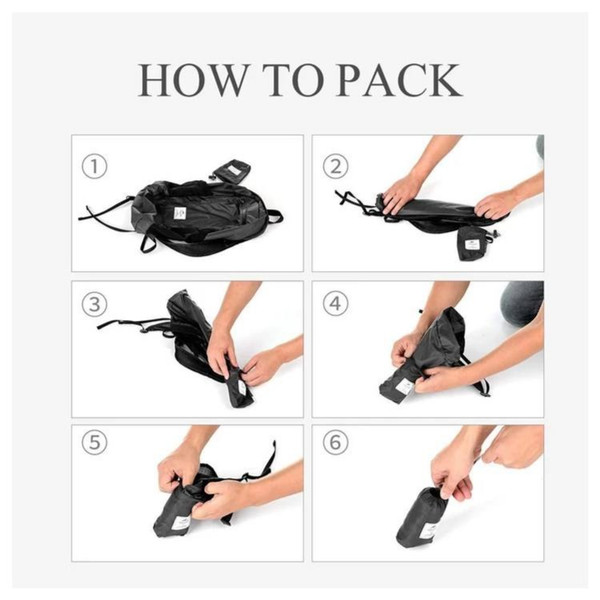 HOW TO PACK

①

②

③

④

⑤

⑥