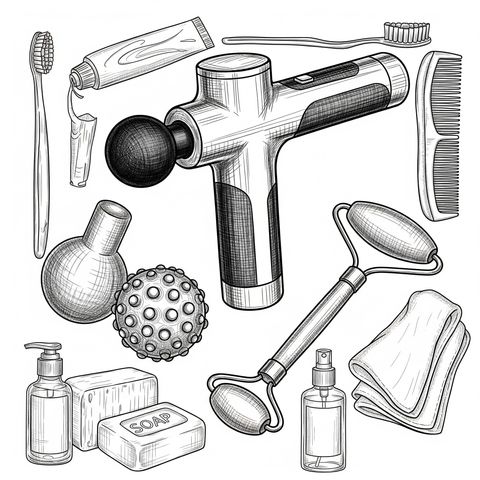 SOAP