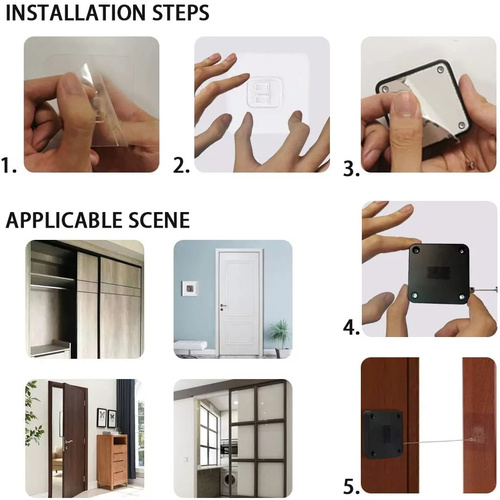 INSTALLATION STEPS

1.

2.

3.

APPLICABLE SCENE

4.

5.