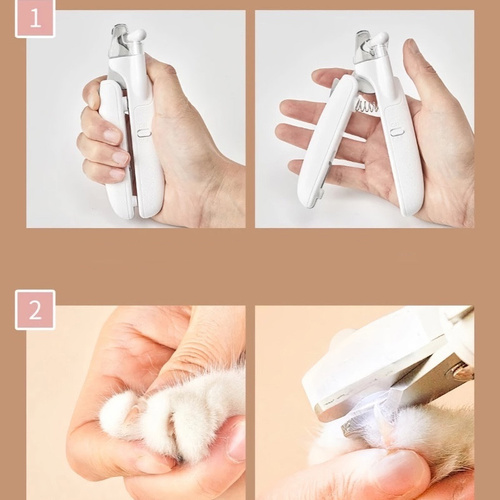 1

2