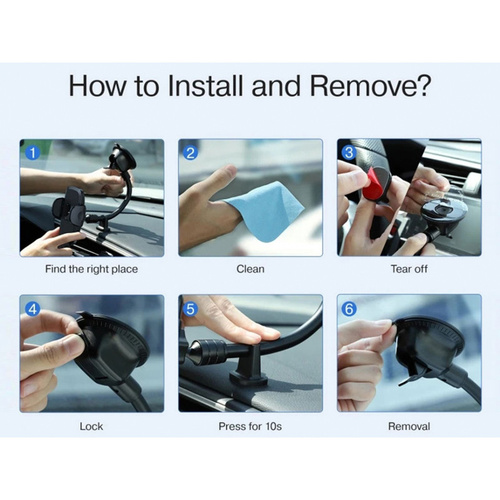 How to Install and Remove?

1
Find the right place

2
Clean

3
Tear off

4
Lock

5
Press for 10s

6
Removal