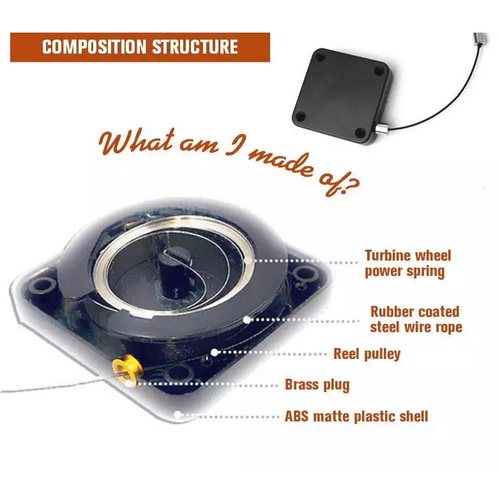 COMPOSITION STRUCTURE

What am I made of?

Turbine wheel power spring

Rubber coated steel wire rope

Reel pulley

Brass plug

ABS matte plastic shell