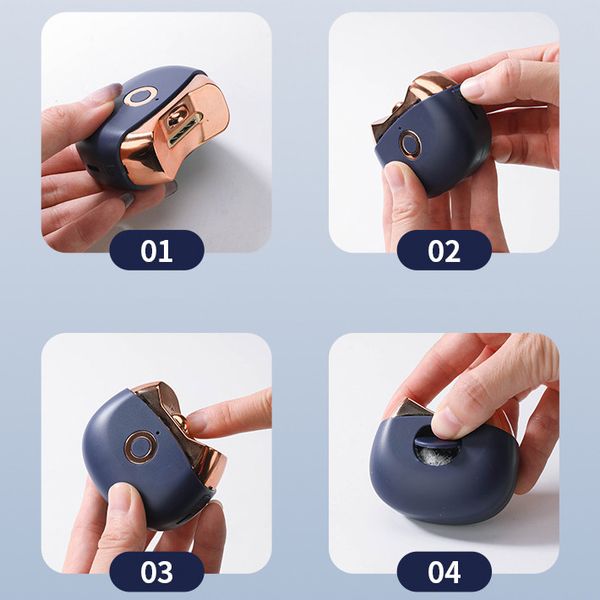 01

02

03

04