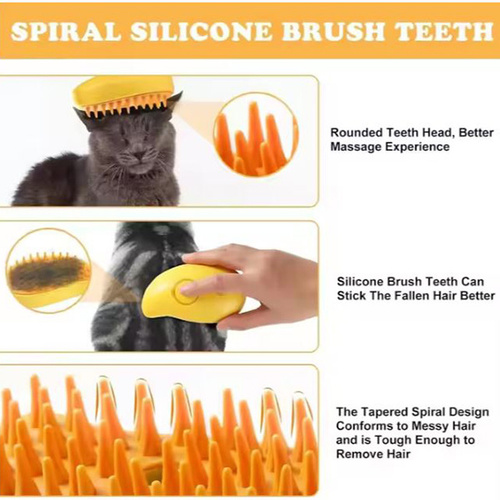 SPIRAL SILICONE BRUSH TEETH

Rounded Teeth Head, Better Massage Experience

Silicone Brush Teeth Can Stick The Fallen Hair Better

The Tapered Spiral Design Conforms to Messy Hair and is Tough Enough to Remove Hair