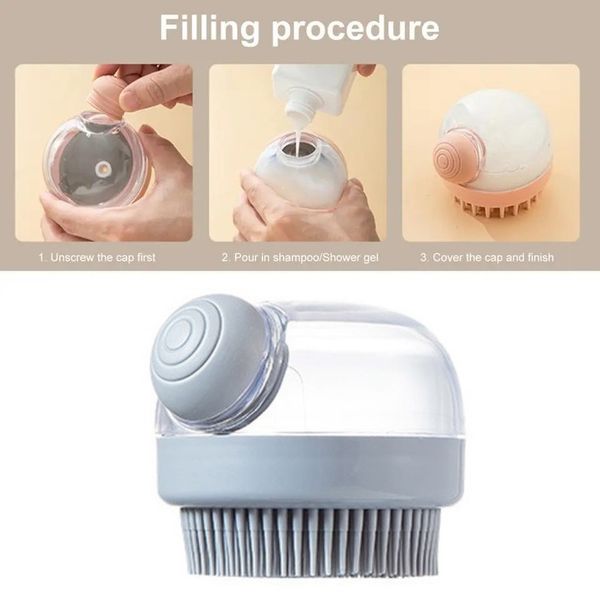 Filling procedure

1. Unscrew the cap first

2. Pour in shampoo/Shower gel

3. Cover the cap and finish