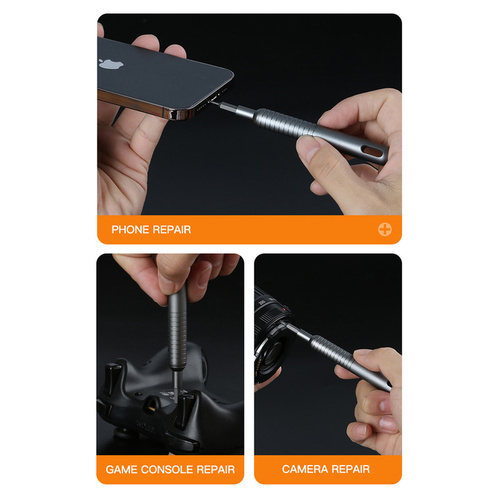 PHONE REPAIR

GAME CONSOLE REPAIR

CAMERA REPAIR