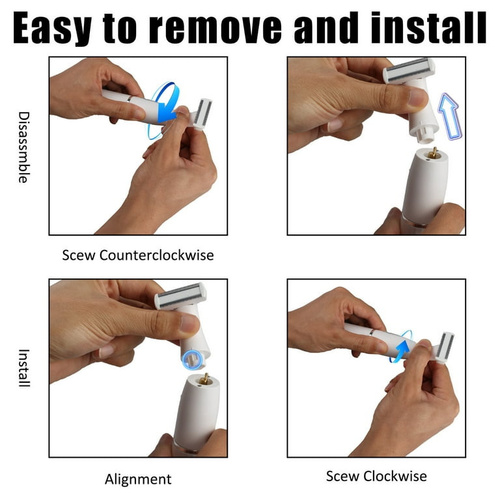 Easy to remove and install

Disassmble

Scew Counterclockwise

Install

Alignment

Scew Clockwise