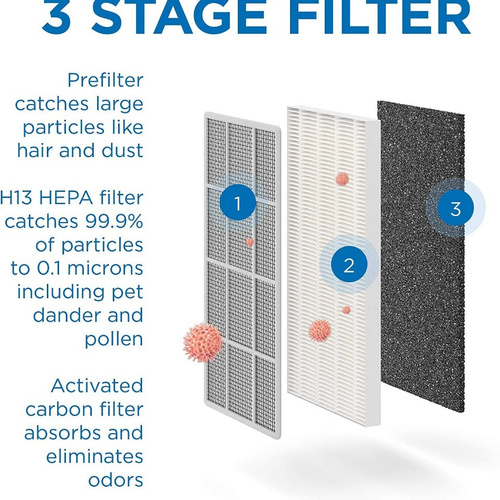 3 STAGE FILTER

Prefilter catches large particles like hair and dust

H13 HEPA filter catches 99.9% of particles to 0.1 microns including pet dander and pollen

Activated carbon filter absorbs and eliminates odors

1

2

3