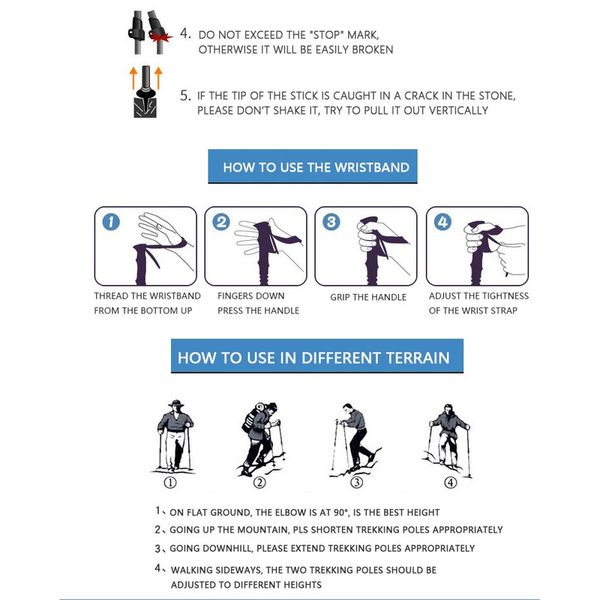 4. DO NOT EXCEED THE "STOP" MARK, OTHERWISE IT WILL BE EASILY BROKEN

5. IF THE TIP OF THE STICK IS CAUGHT IN A CRACK IN THE STONE, PLEASE DON'T SHAKE IT, TRY TO PULL IT OUT VERTICALLY

HOW TO USE THE WRISTBAND

1
THREAD THE WRISTBAND FROM THE BOTTOM UP

2
FINGERS DOWN PRESS THE HANDLE

3
GRIP THE HANDLE

4
ADJUST THE TIGHTNESS OF THE WRIST STRAP

HOW TO USE IN DIFFERENT TERRAIN

① ② ③ ④

1、ON FLAT GROUND, THE ELBOW IS AT 90°, IS THE BEST HEIGHT

2、GOING UP THE MOUNTAIN, PLS SHORTEN TREKKING POLES APPROPRIATELY

3、GOING DOWNHILL, PLEASE EXTEND TREKKING POLES APPROPRIATELY

4、WALKING SIDEWAYS, THE TWO TREKKING POLES SHOULD BE ADJUSTED TO DIFFERENT HEIGHTS