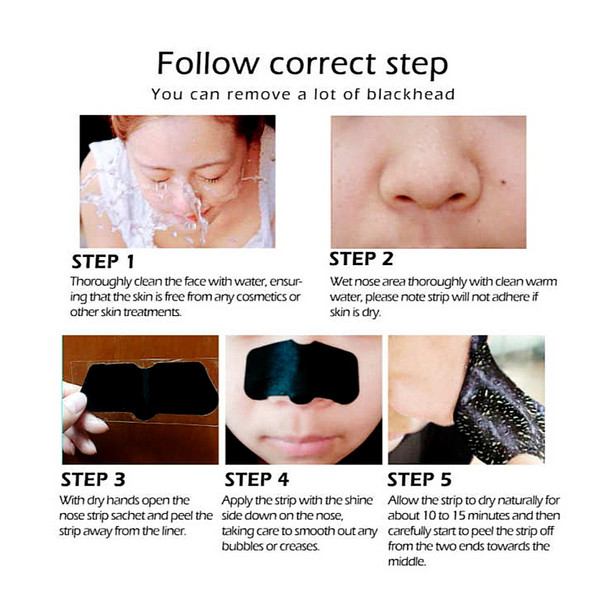 Follow correct step

You can remove a lot of blackhead

STEP 1

Thoroughly clean the face with water, ensuring that the skin is free from any cosmetics or other skin treatments.

STEP 2

Wet nose area thoroughly with clean warm water, please note strip will not adhere if skin is dry.

STEP 3

With dry hands open the nose strip sachet and peel the strip away from the liner.

STEP 4

Apply the strip with the shine side down on the nose, taking care to smooth out any bubbles or creases.

STEP 5

Allow the strip to dry naturally for about 10 to 15 minutes and then carefully start to peel the strip off from the two ends towards the middle.